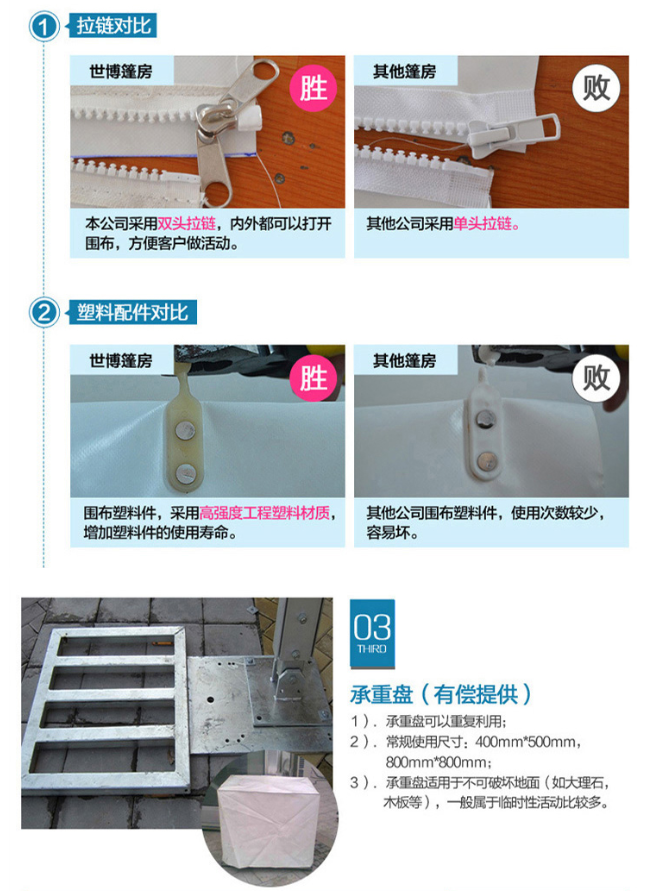 1 拉链对比

世博篷房
胜

本公司采用双头拉链，内外都可以打开围布，方便客户做活动。

其他篷房
败

其他公司采用单头拉链。

2 塑料配件对比

世博篷房
胜

围布塑料件，采用高强度工程塑料材质，增加塑料件的使用寿命。

其他篷房
败

其他公司围布塑料件，使用次数较少，容易坏。

03
THIRD

承重盘（有偿提供）
1）. 承重盘可以重复利用;
2）. 常规使用尺寸：400mm*500mm，800mm*800mm;
3）. 承重盘适用于不可破坏地面（如大理石，木板等），一般属于临时性活动比较多。